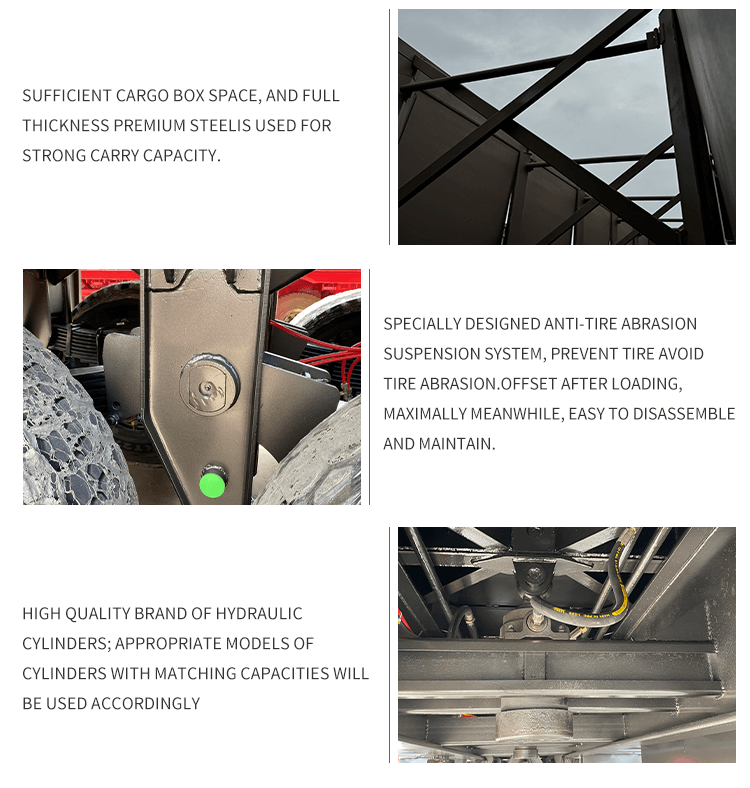 SUFFICIENT CARGO BOX SPACE, AND FULL THICKNESS PREMIUM STEELIS USED FOR STRONG CARRY CAPACITY.

SPECIALLY DESIGNED ANTI-TIRE ABRASION SUSPENSION SYSTEM, PREVENT TIRE AVOID TIRE ABRASION.OFFSET AFTER LOADING, MAXIMALLY MEANWHILE, EASY TO DISASSEMBLE AND MAINTAIN.

HIGH QUALITY BRAND OF HYDRAULIC CYLINDERS; APPROPRIATE MODELS OF CYLINDERS WITH MATCHING CAPACITIES WILL BE USED ACCORDINGLY